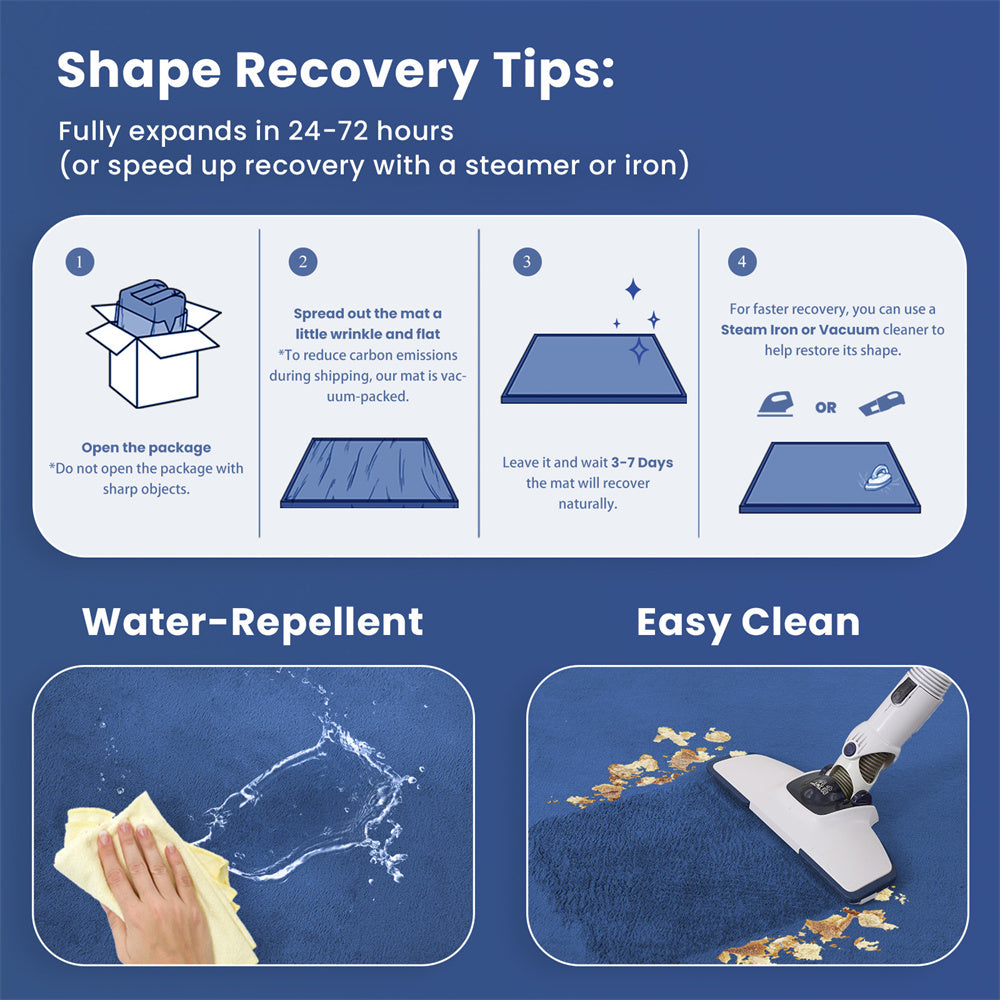 Shape Recovery Tips:

Fully expands in 24-72 hours
(or speed up recovery with a steamer or iron)

1

Open the package
*Do not open the package with sharp objects.

2

Spread out the mat a little wrinkle and flat
*To reduce carbon emissions during shipping, our mat is vacuum-packed.

3

Leave it and wait 3-7 Days the mat will recover naturally.

4

For faster recovery, you can use a Steam Iron or Vacuum cleaner to help restore its shape.

OR

Water-Repellent

Easy Clean