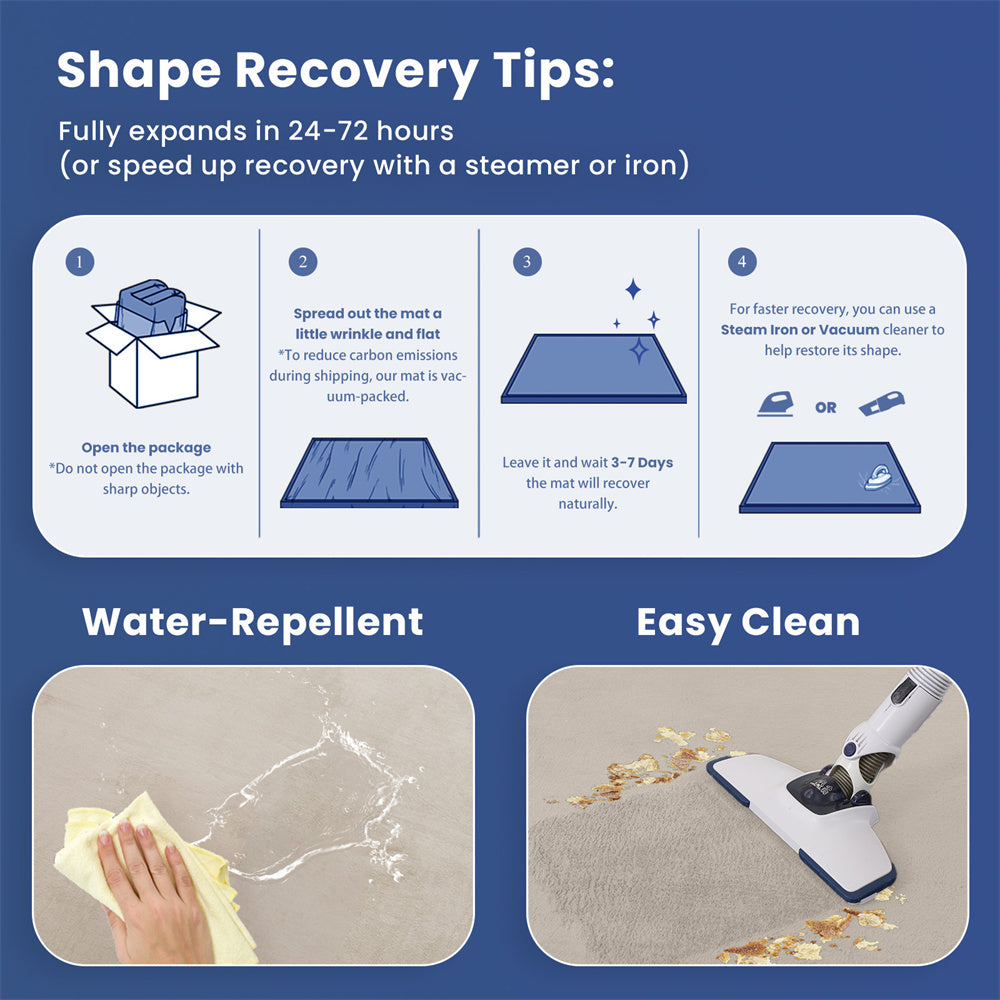 Shape Recovery Tips:

Fully expands in 24-72 hours
(or speed up recovery with a steamer or iron)

1

Open the package
*Do not open the package with sharp objects.

2

Spread out the mat a little wrinkle and flat
*To reduce carbon emissions during shipping, our mat is vacuum-packed.

3

Leave it and wait 3-7 Days the mat will recover naturally.

4

For faster recovery, you can use a Steam Iron or Vacuum cleaner to help restore its shape.

OR

Water-Repellent

Easy Clean