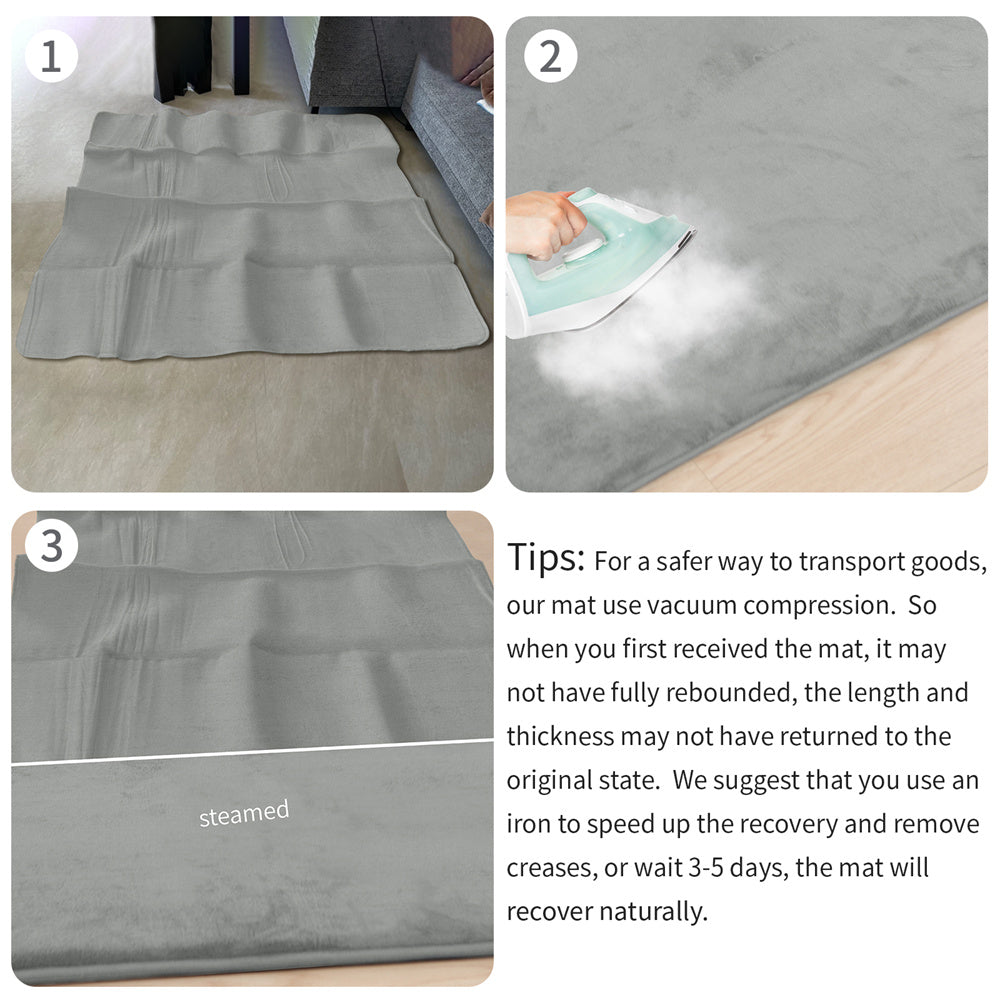 1

2

3

steamed

Tips: For a safer way to transport goods, our mat use vacuum compression. So when you first received the mat, it may not have fully rebounded, the length and thickness may not have returned to the original state. We suggest that you use an iron to speed up the recovery and remove creases, or wait 3-5 days, the mat will recover naturally.