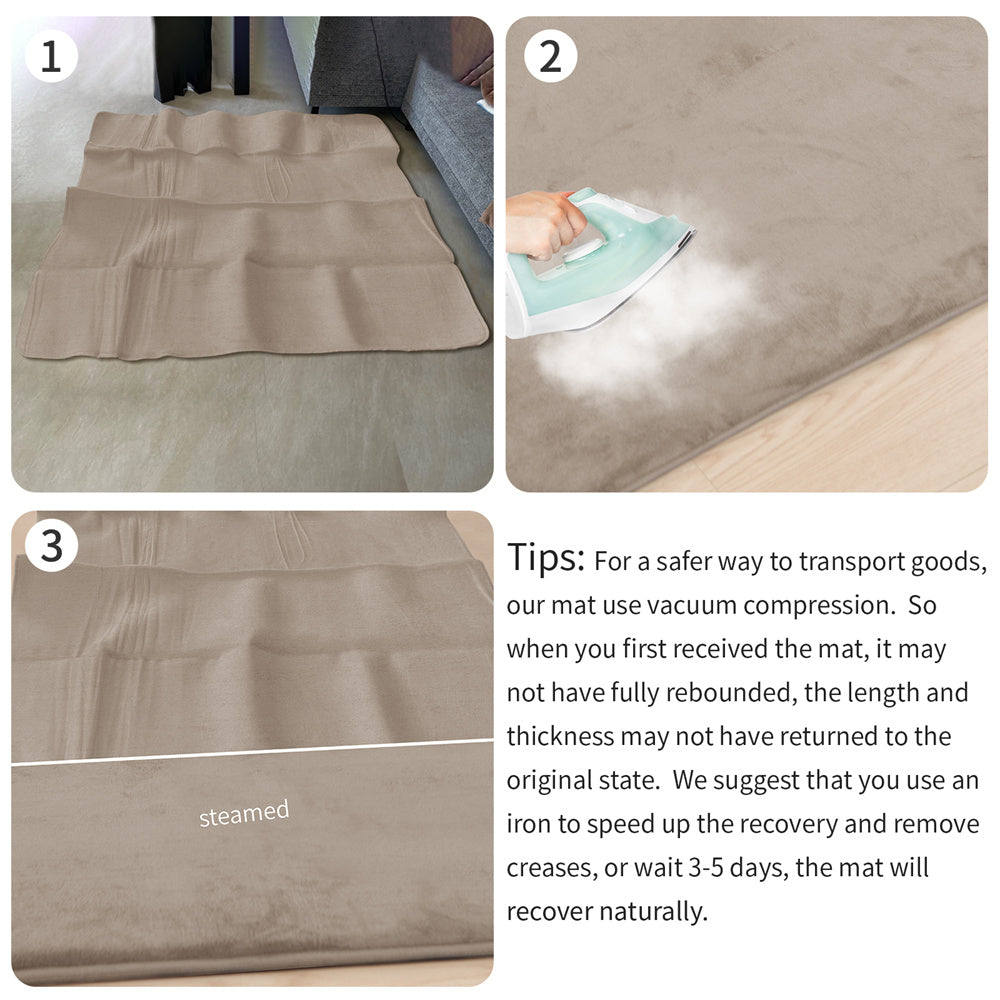 1

2

3

steamed

Tips: For a safer way to transport goods, our mat use vacuum compression. So when you first received the mat, it may not have fully rebounded, the length and thickness may not have returned to the original state. We suggest that you use an iron to speed up the recovery and remove creases, or wait 3-5 days, the mat will recover naturally.